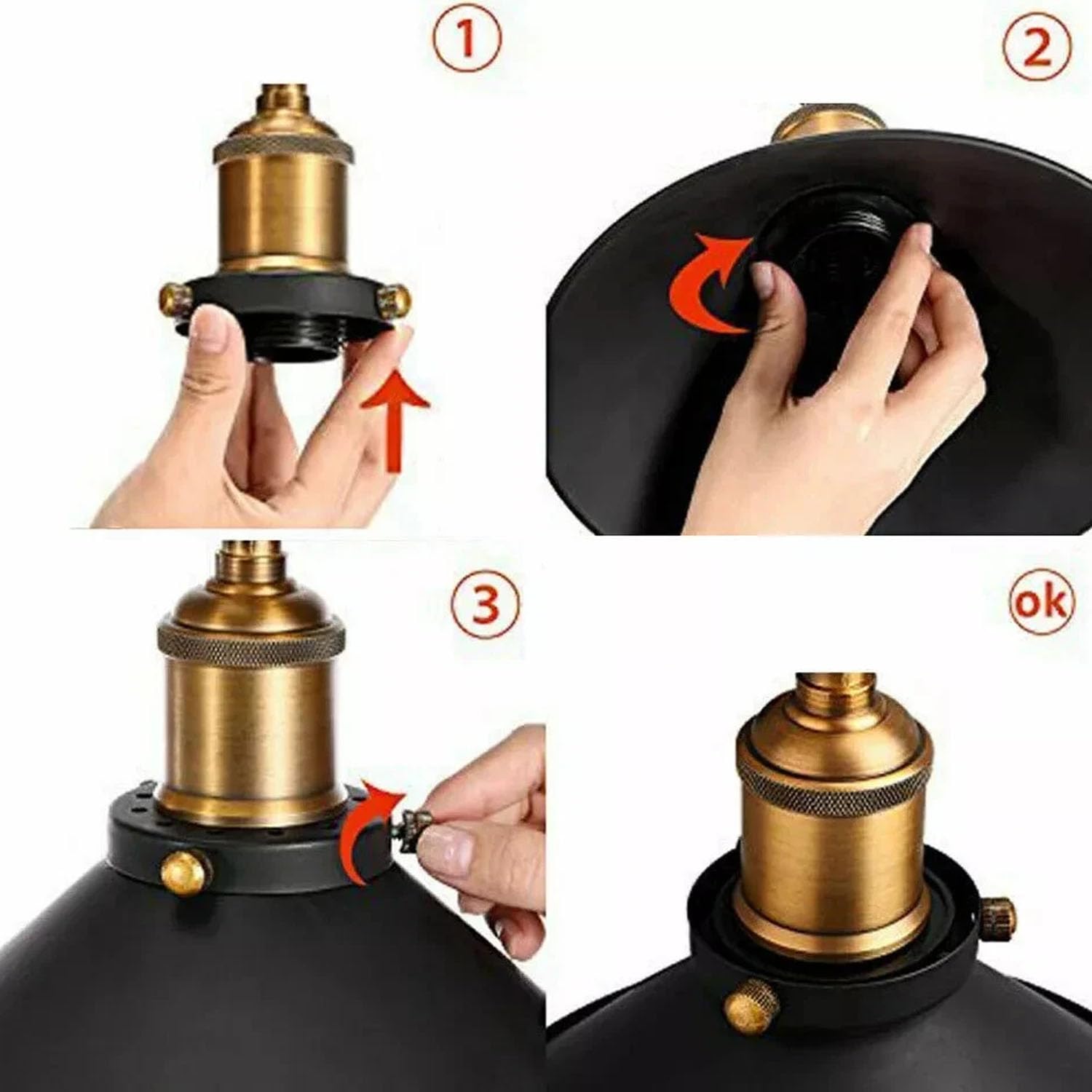 ①

②

③

ok