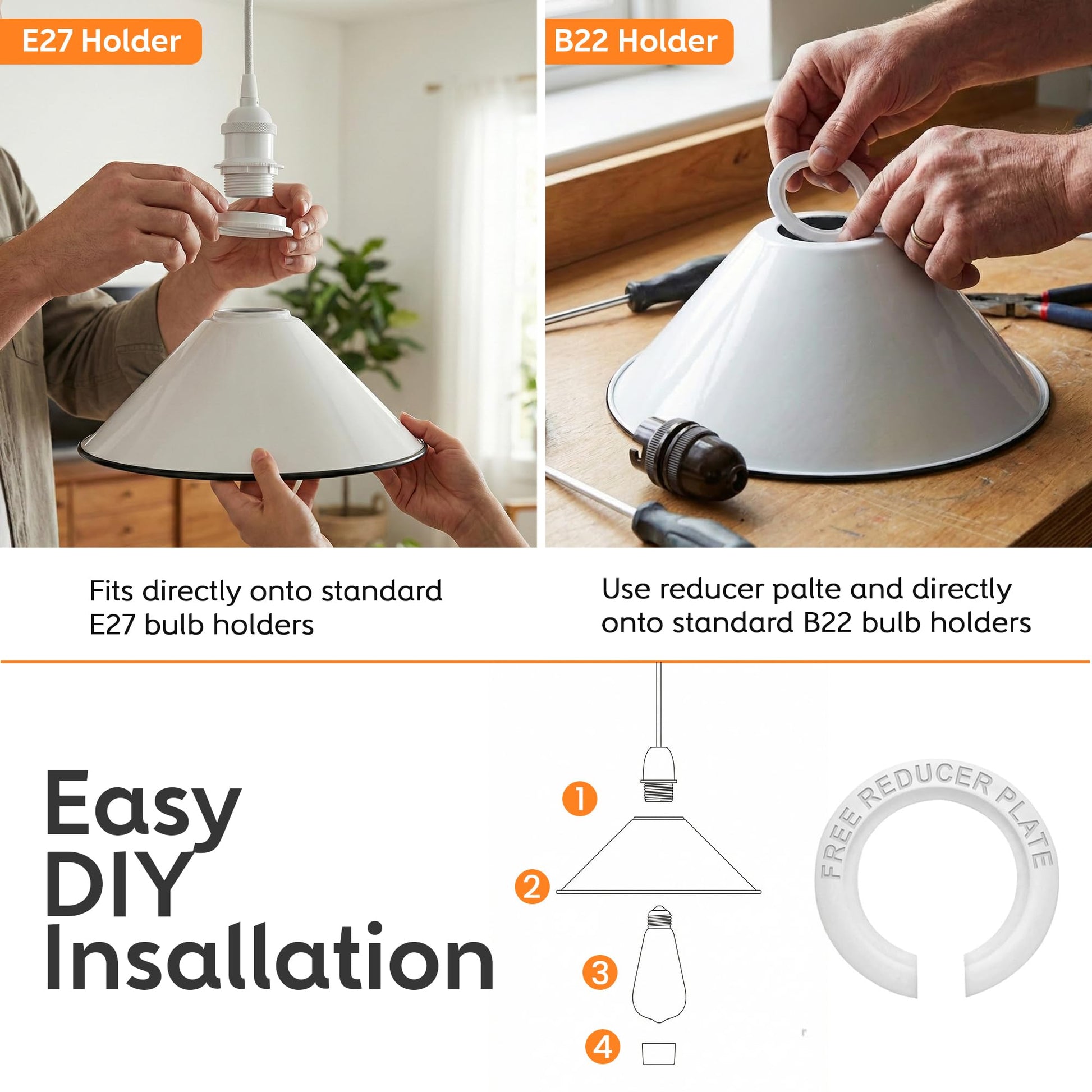 E27 Holder

B22 Holder

Fits directly onto standard E27 bulb holders

Use reducer palte and directly onto standard B22 bulb holders

Easy DIY Insallation

1

2

3

4

FREE REDUCER PLATE