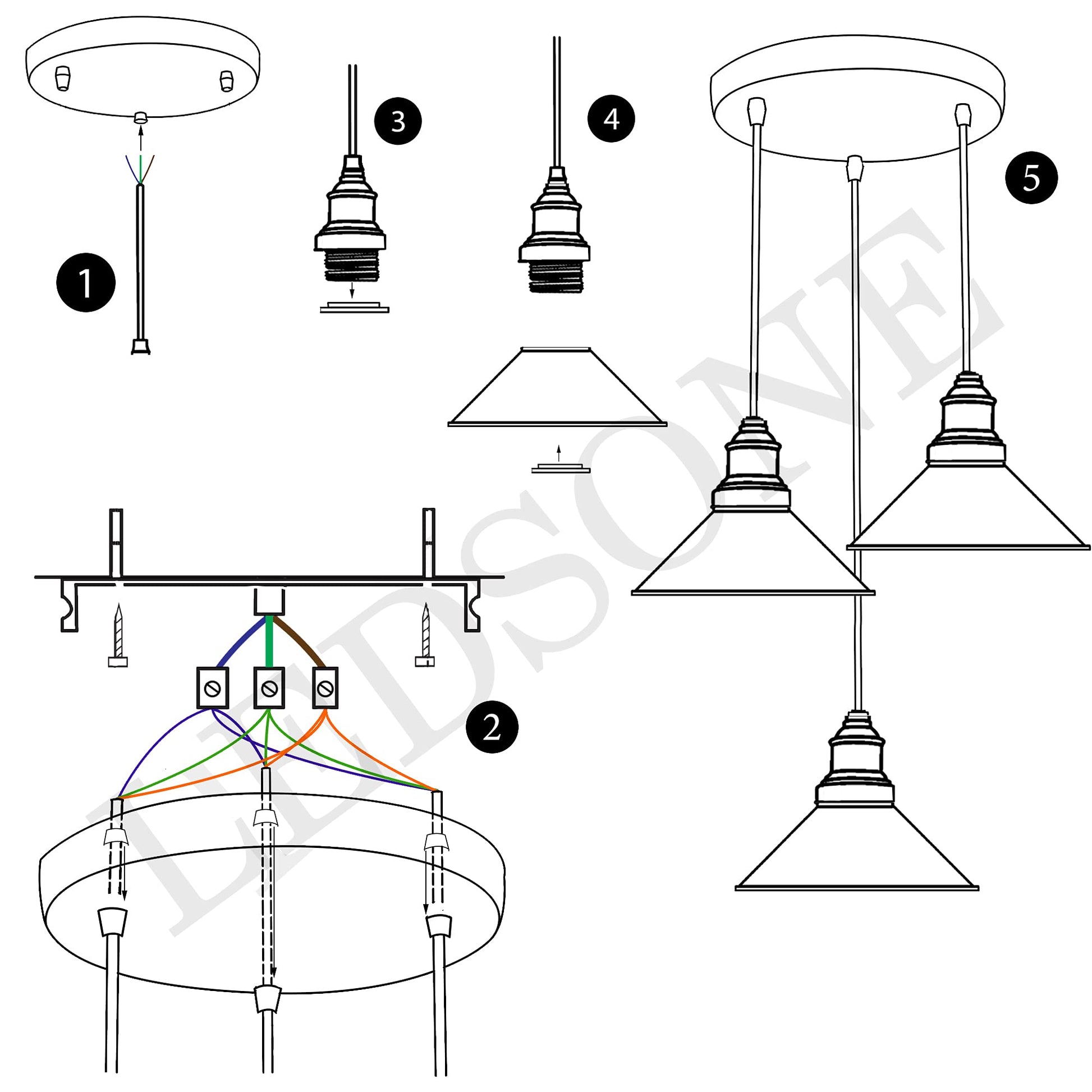 1

3

4

5

2

LEDSONE