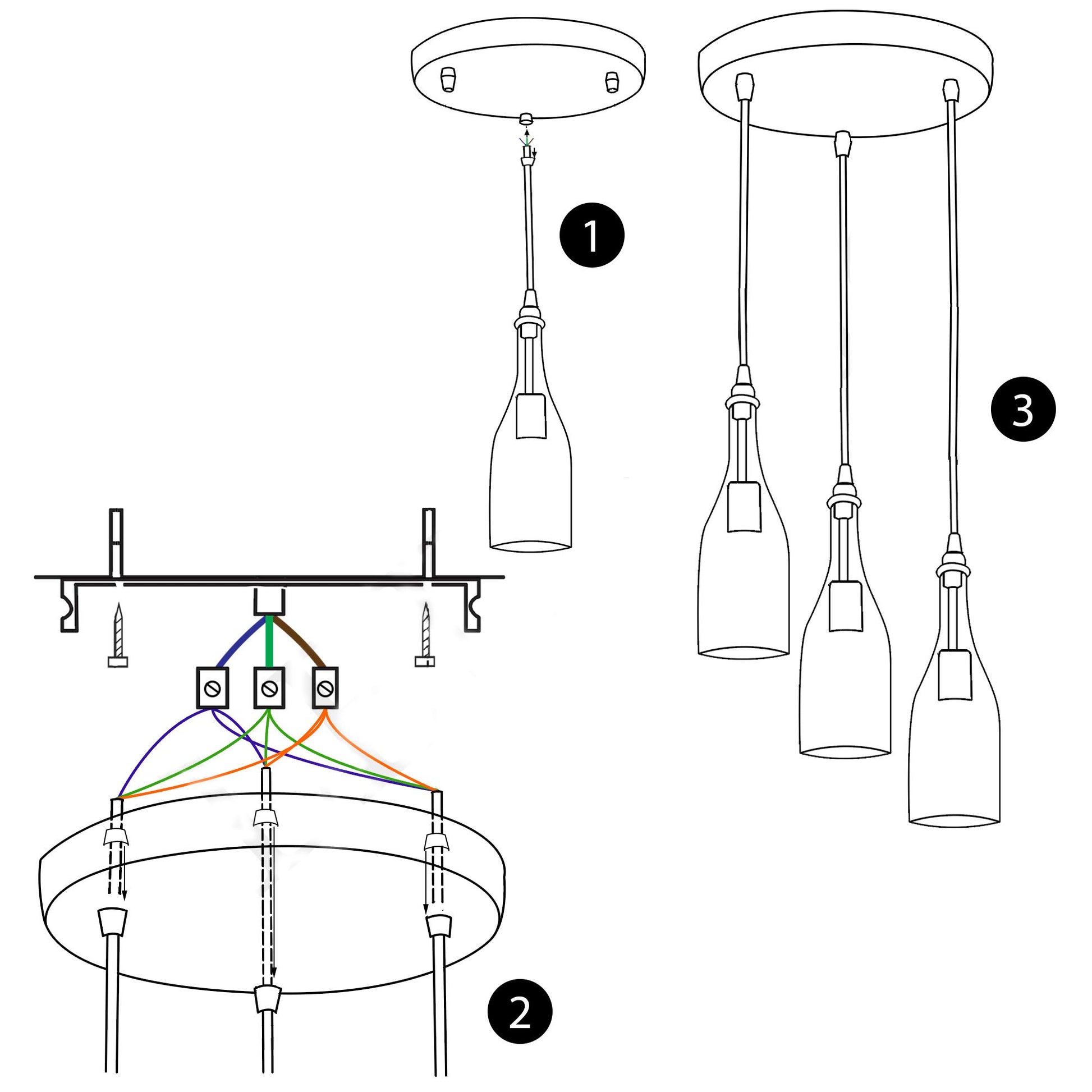 1

3

2