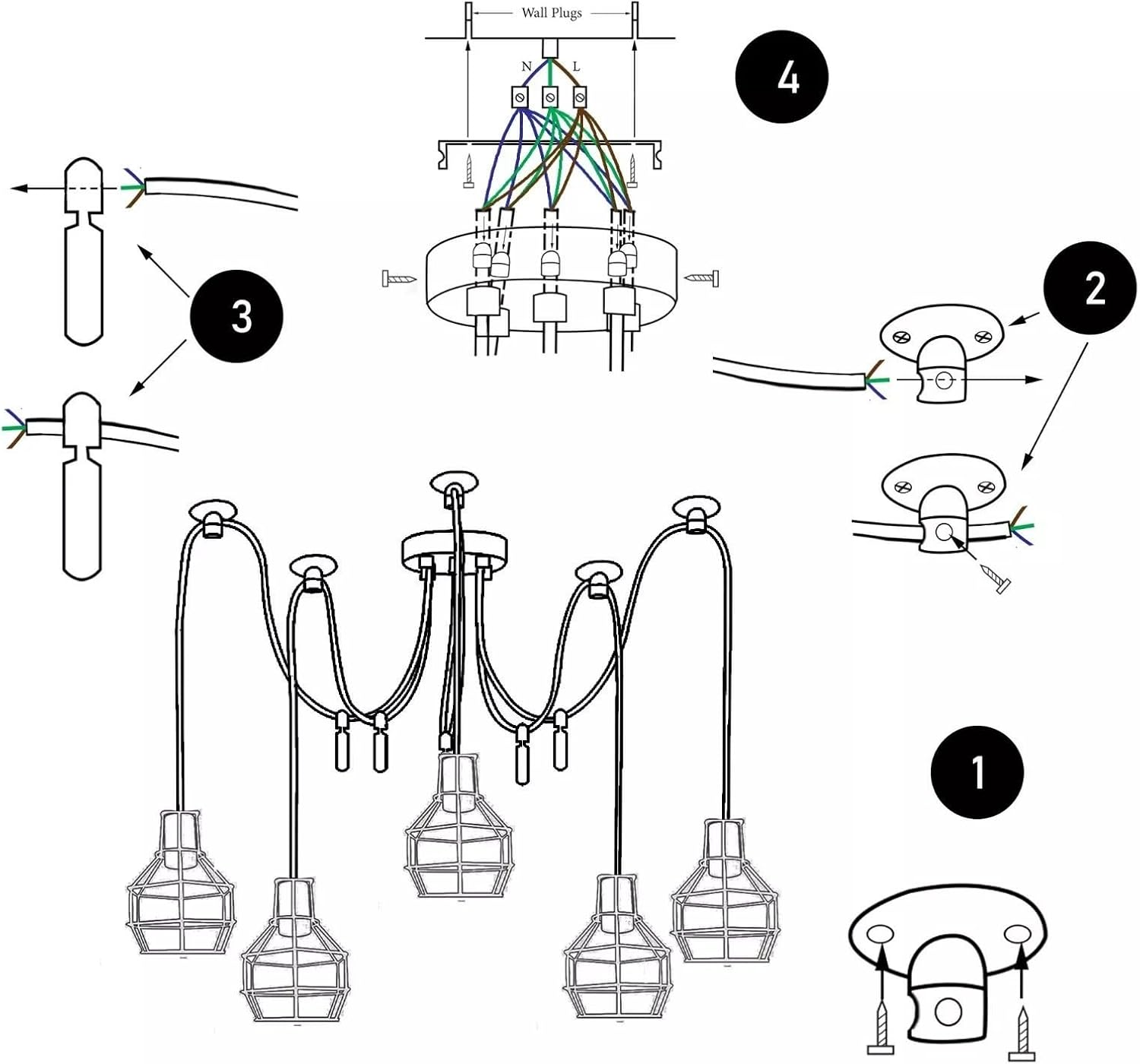 Wall Plugs

N L

4

3

2

1