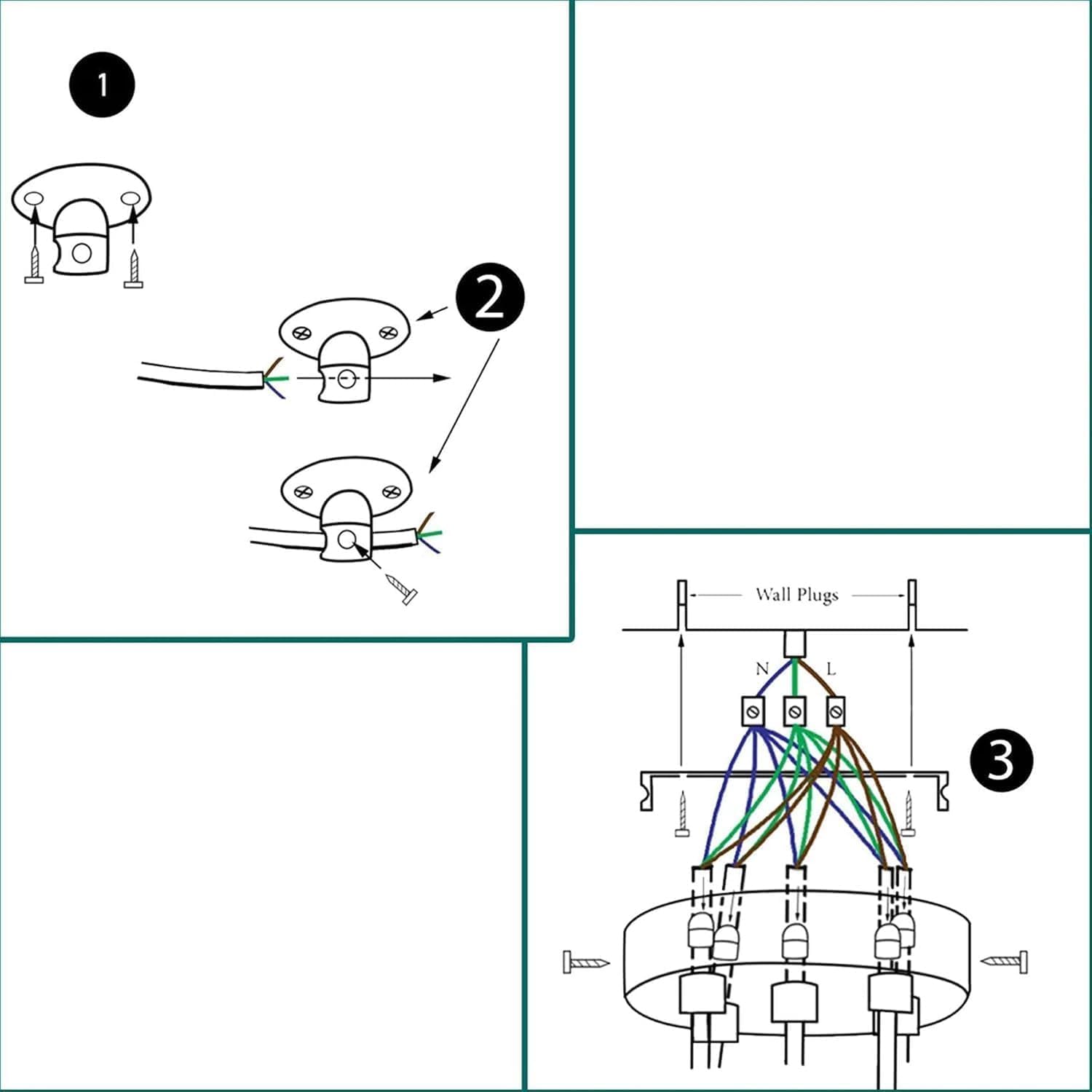 1

2

Wall Plugs

N

L

3