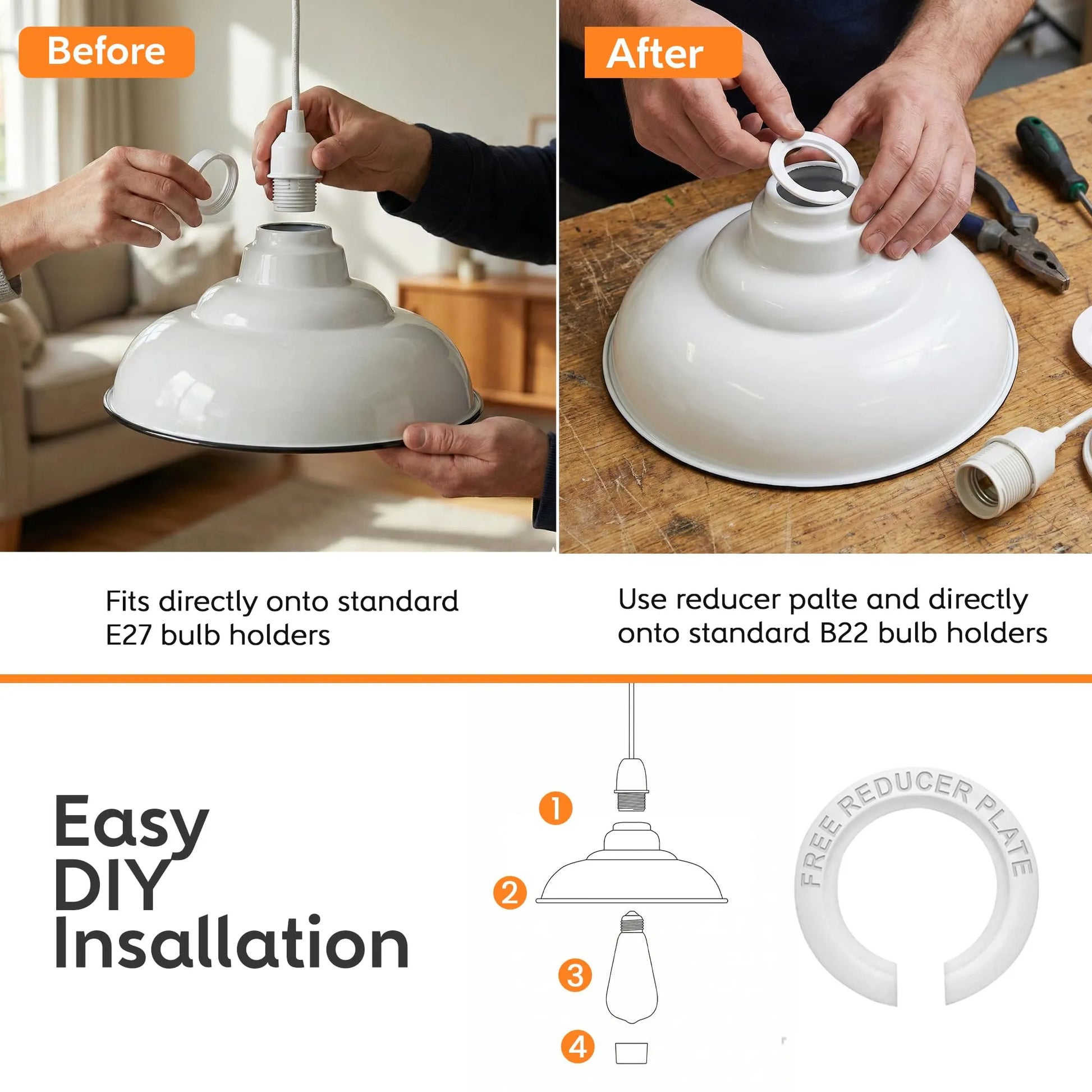 Before

After

Fits directly onto standard E27 bulb holders

Use reducer palte and directly onto standard B22 bulb holders

Easy DIY Insallation

1

2

3

4

FREE REDUCER PLATE