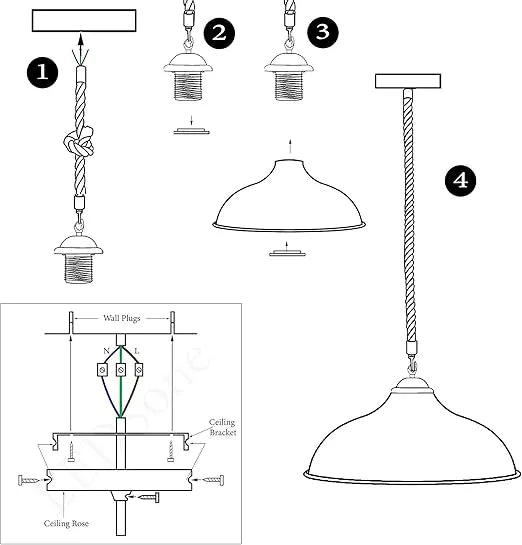 1

2

3

4

Wall Plugs

N

L

Ceiling Bracket

Ceiling Rose