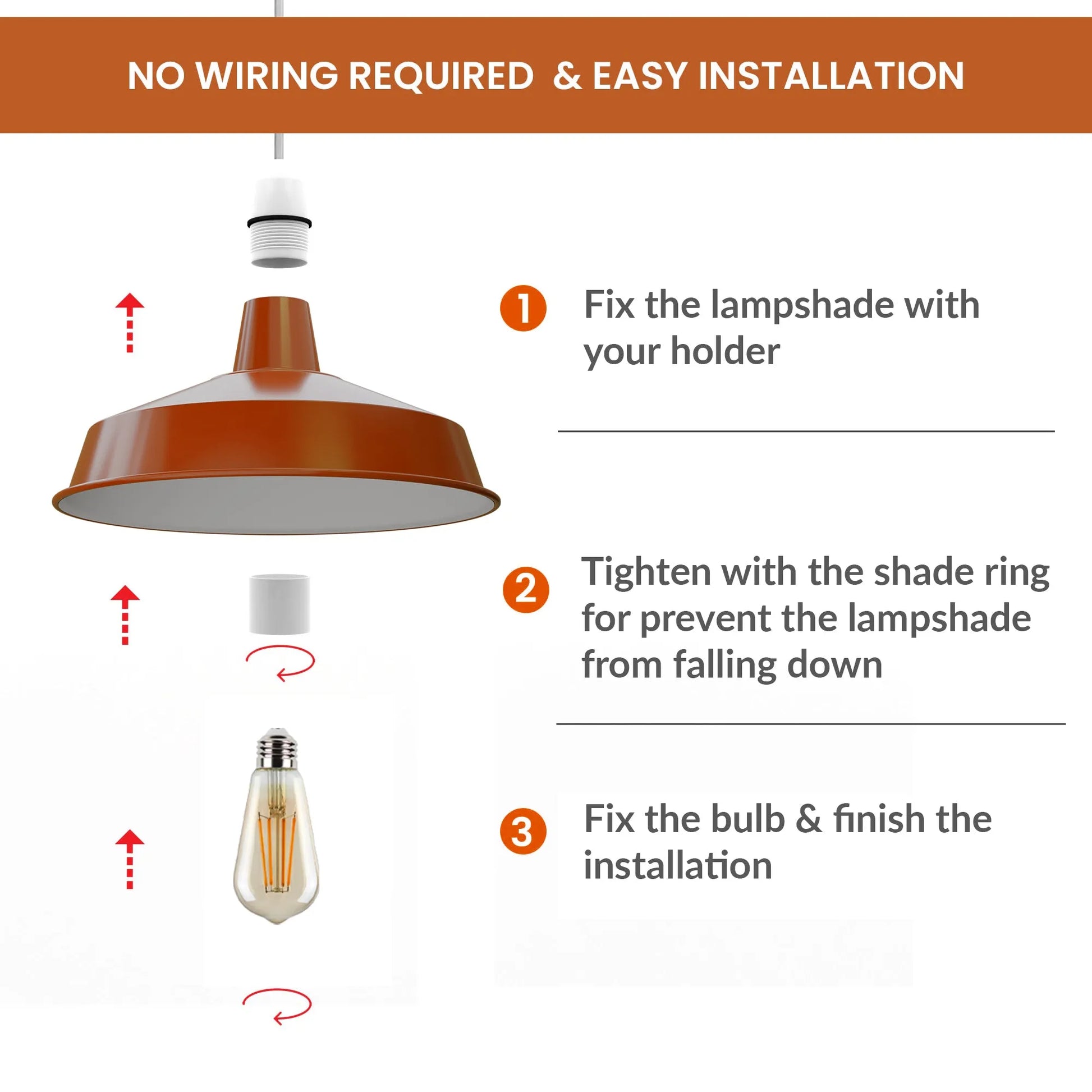 NO WIRING REQUIRED & EASY INSTALLATION

1 Fix the lampshade with your holder

2 Tighten with the shade ring for prevent the lampshade from falling down

3 Fix the bulb & finish the installation