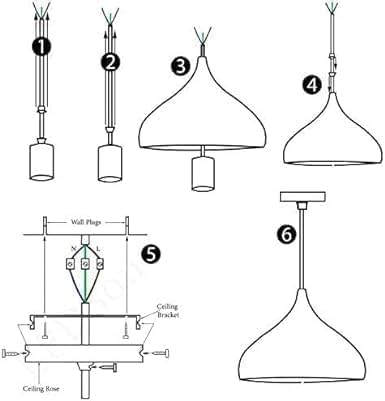 1
2
3
4
Wall Plugs
N
L
5
Ceiling Bracket
Ceiling Rose
6