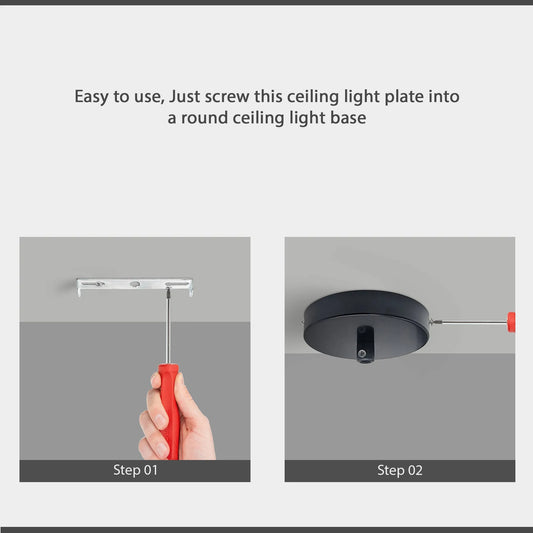 Easy to use, Just screw this ceiling light plate into a round ceiling light base

Step 01

Step 02