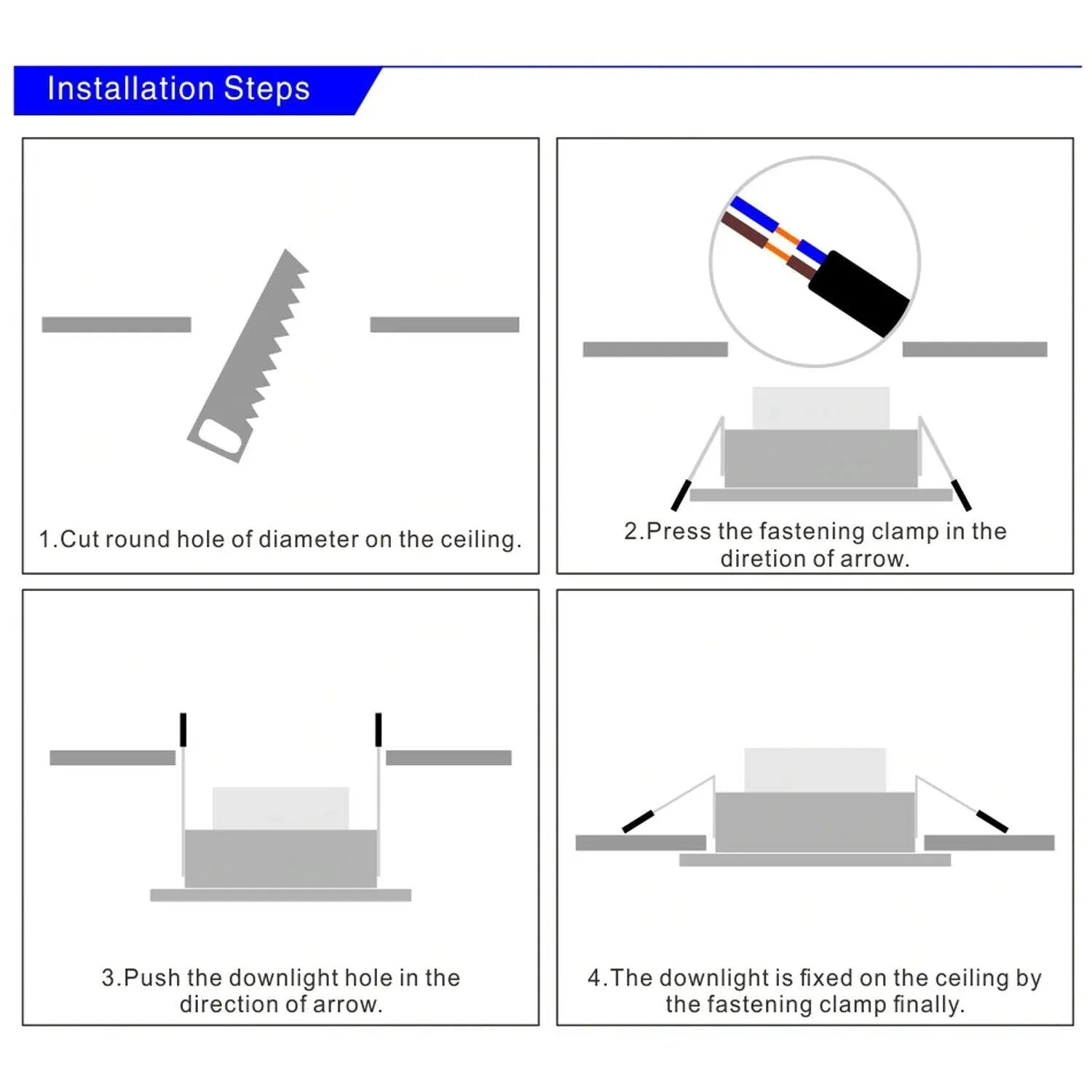 Installation Steps

1.Cut round hole of diameter on the ceiling.

2.Press the fastening clamp in the diretion of arrow.

3.Push the downlight hole in the direction of arrow.

4.The downlight is fixed on the ceiling by the fastening clamp finally.