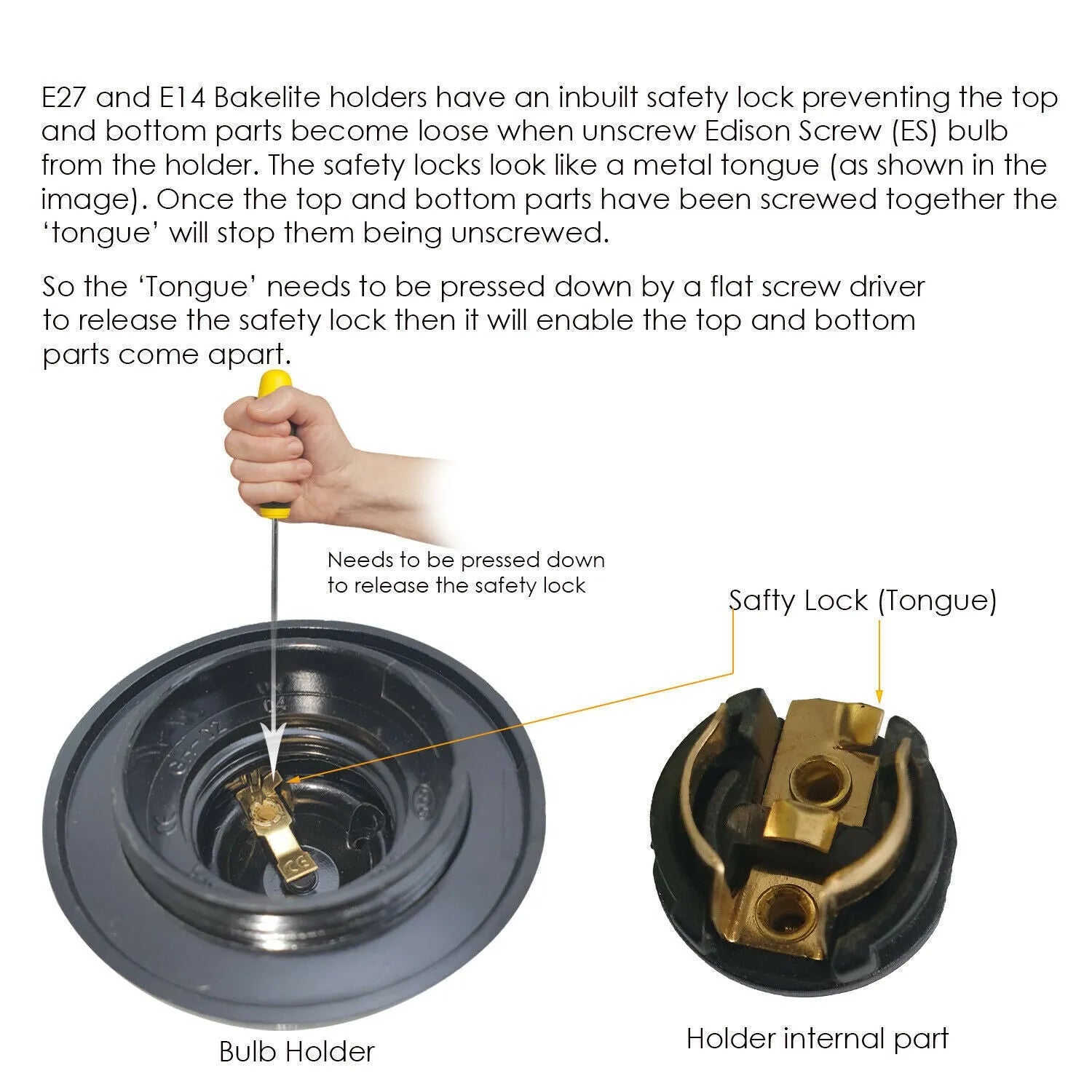 E27 and E14 Bakelite holders have an inbuilt safety lock preventing the top and bottom parts become loose when unscrew Edison Screw (ES) bulb from the holder. The safety locks look like a metal tongue (as shown in the image). Once the top and bottom parts have been screwed together the 'tongue' will stop them being unscrewed.

So the 'Tongue' needs to be pressed down by a flat screw driver to release the safety lock then it will enable the top and bottom parts come apart.

Needs to be pressed down to release the safety lock

Safty Lock (Tongue)

Bulb Holder

Holder internal part